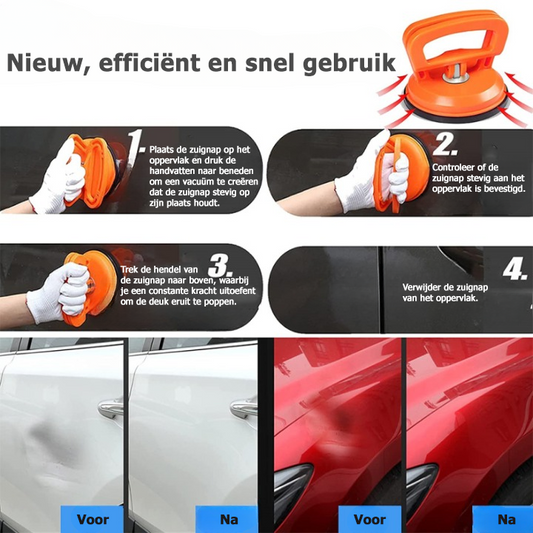 Nieuw, efficiënt en snel gebruik

1. Plaats de zuignap op het oppervlak en druk de handvatten naar beneden om een vacuüm te creëren dat de zuignap stevig op zijn plaats houdt.

2. Controleer of de zuignap stevig aan het oppervlak is bevestigd.

3. Trek de hendel van de zuignap naar boven, waarbij je een constante kracht uitoefent om de deuk eruit te poppen.

4. Verwijder de zuignap van het oppervlak.

Voor

Na

Voor

Na